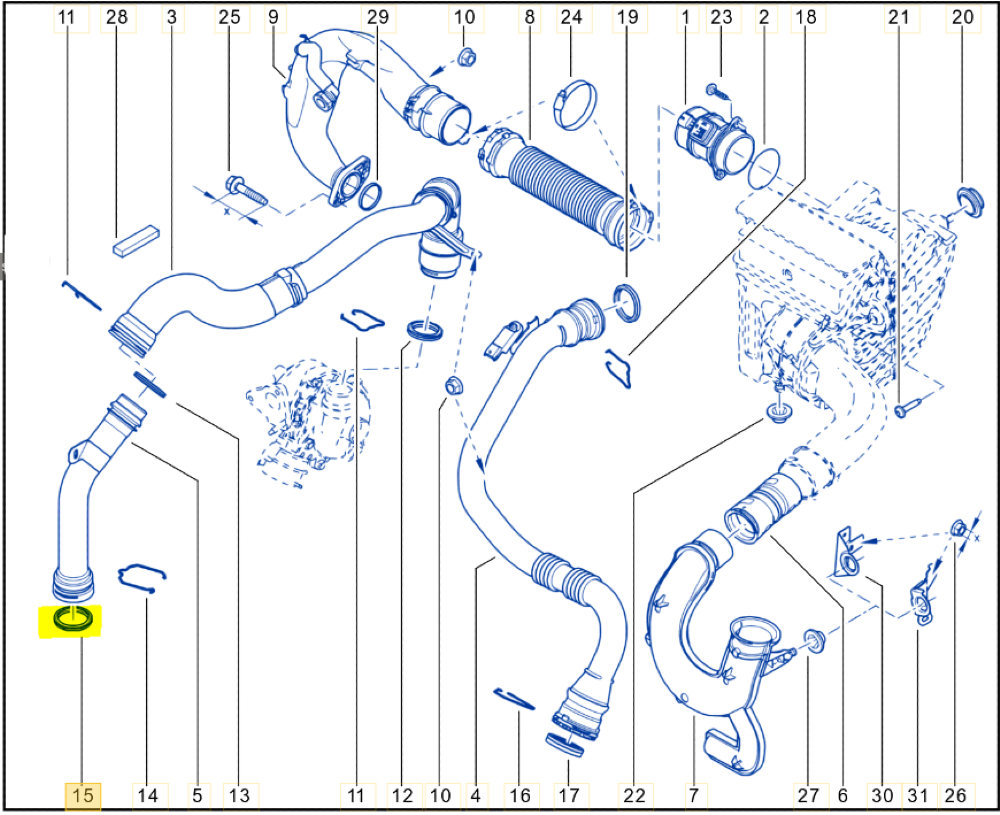 11 28 3 25 9 29 10 8 24 19 1 23 2 18 21 20

x

15 14 5 13 11 12 10 4 16 17 22 7 27 6 30 31 26