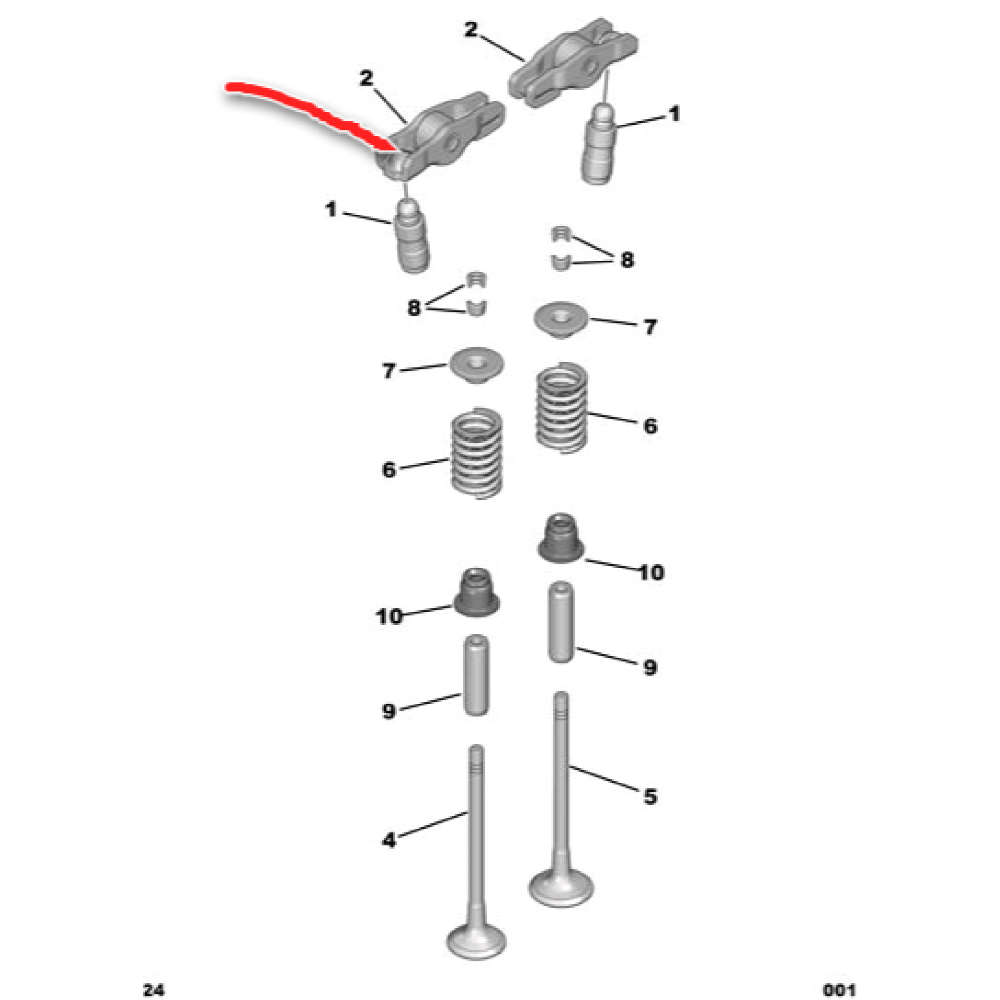 2
2
1
1
8
8
7
7
6
6
10
10
9
9
5
4
24
001