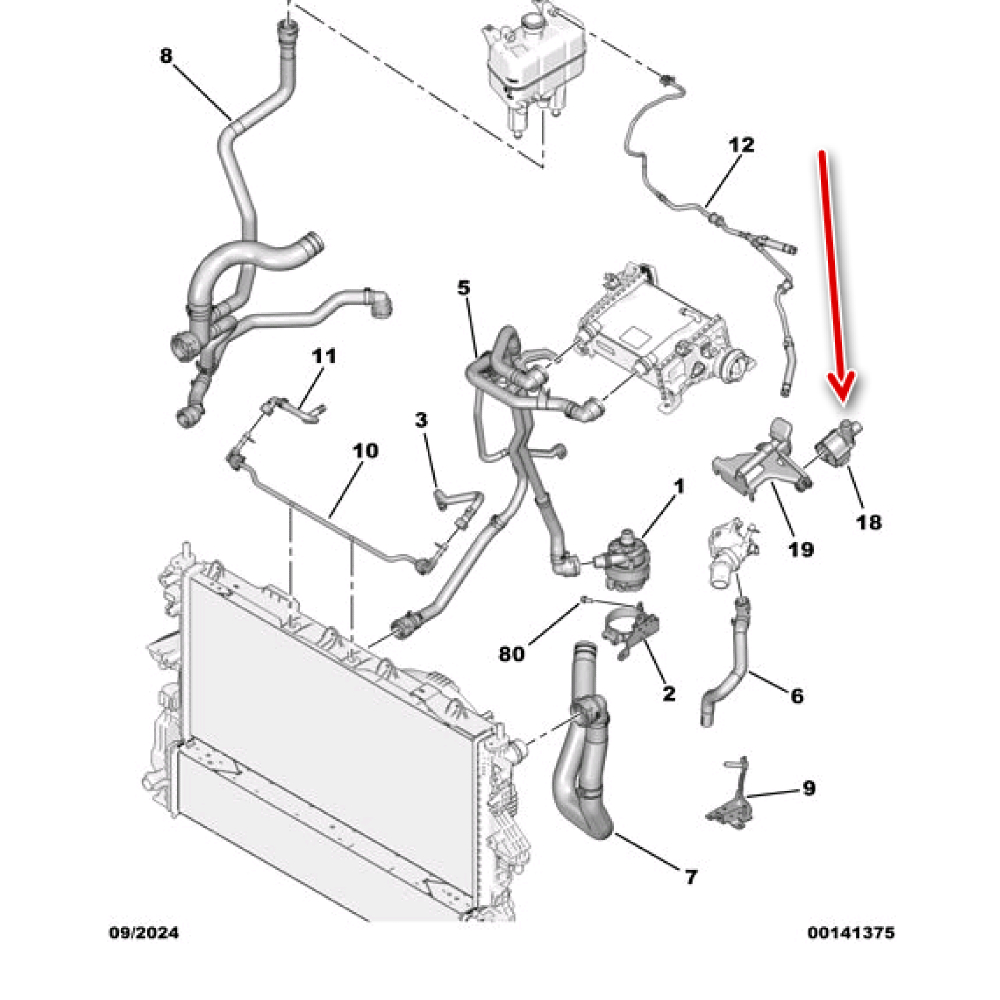 8
12
5
11
3
10
1
18
19
80
2
6
9
7
09/2024
00141375