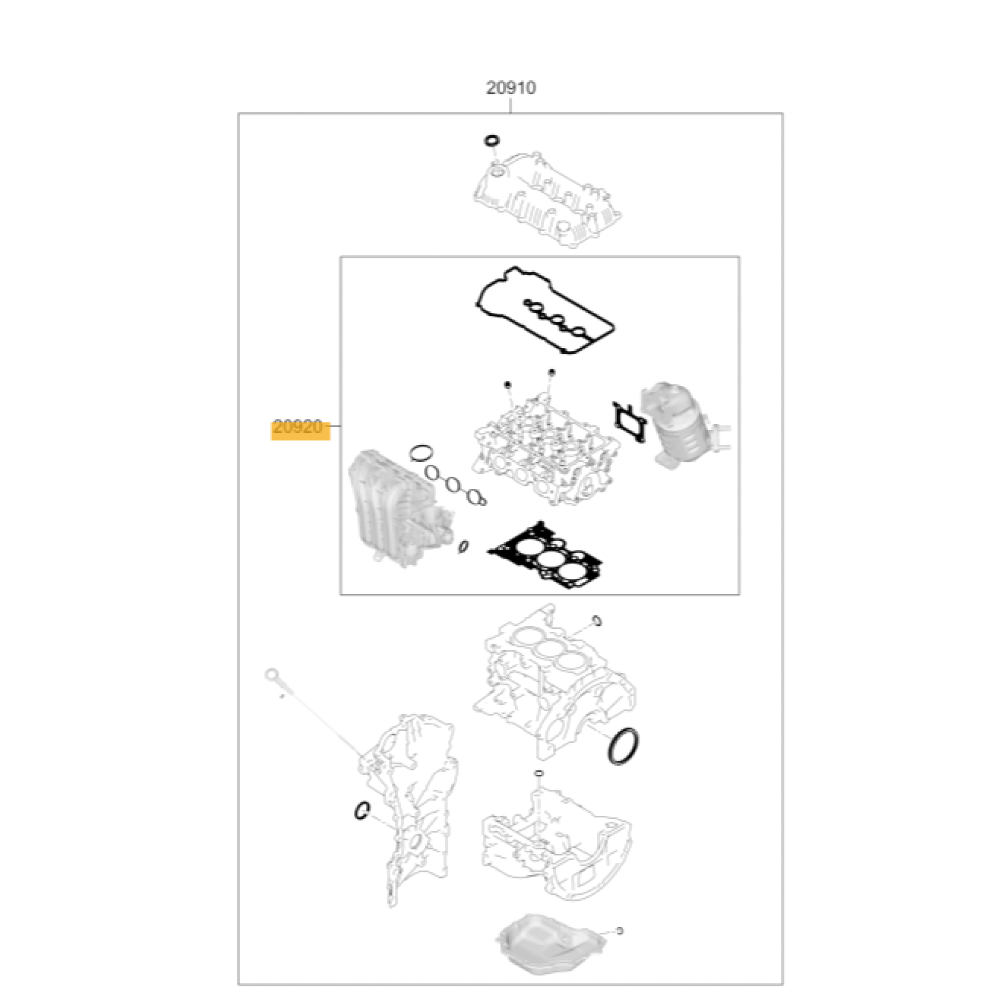 20910

20920