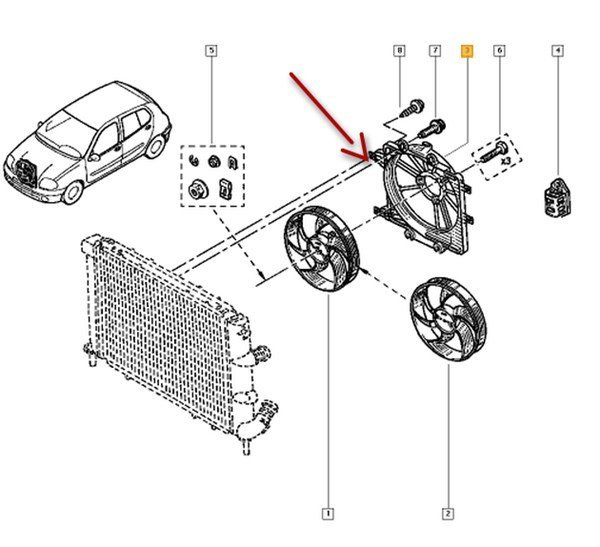 5
8
7
3
6
4
x3
1
2