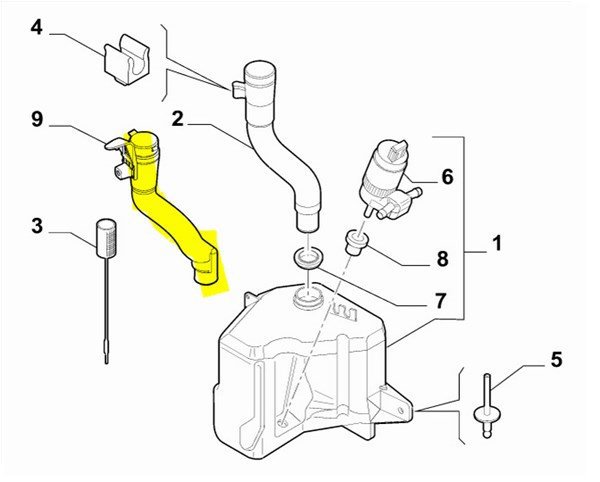 4
9
2
6
3
8
1
7
5