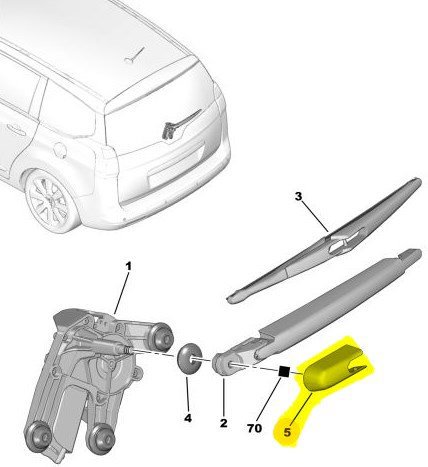 3
1
4
2
70
5