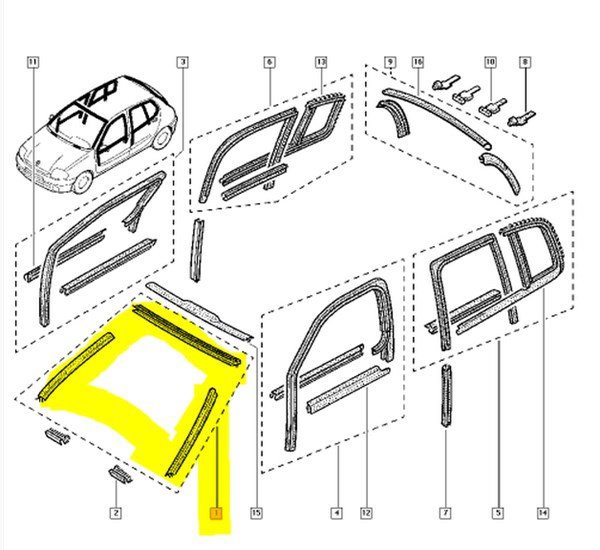 11
3
6
13
9
16
10
8
2
1
15
4
12
7
5
14