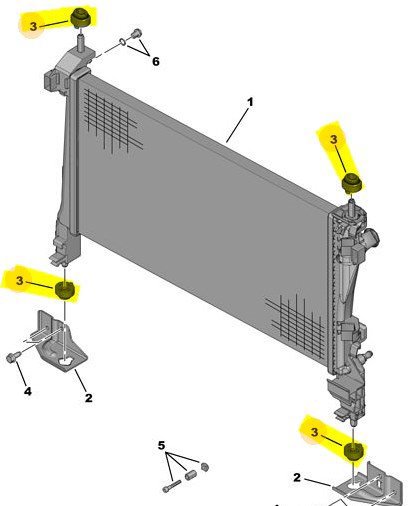 3
6
1
3
3
4
2
5
3
2