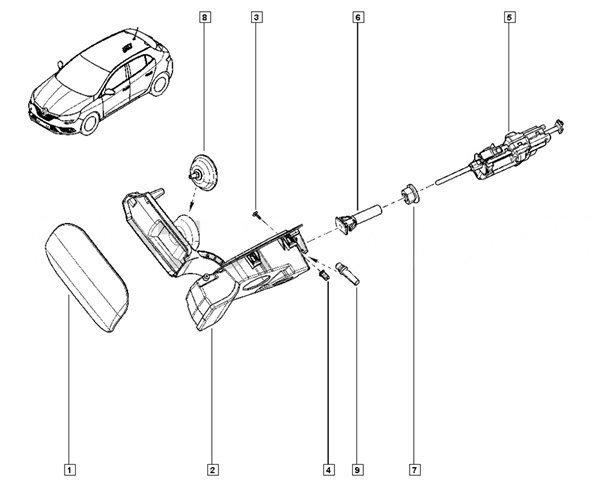 8
3
6
5
1
2
4
9
7